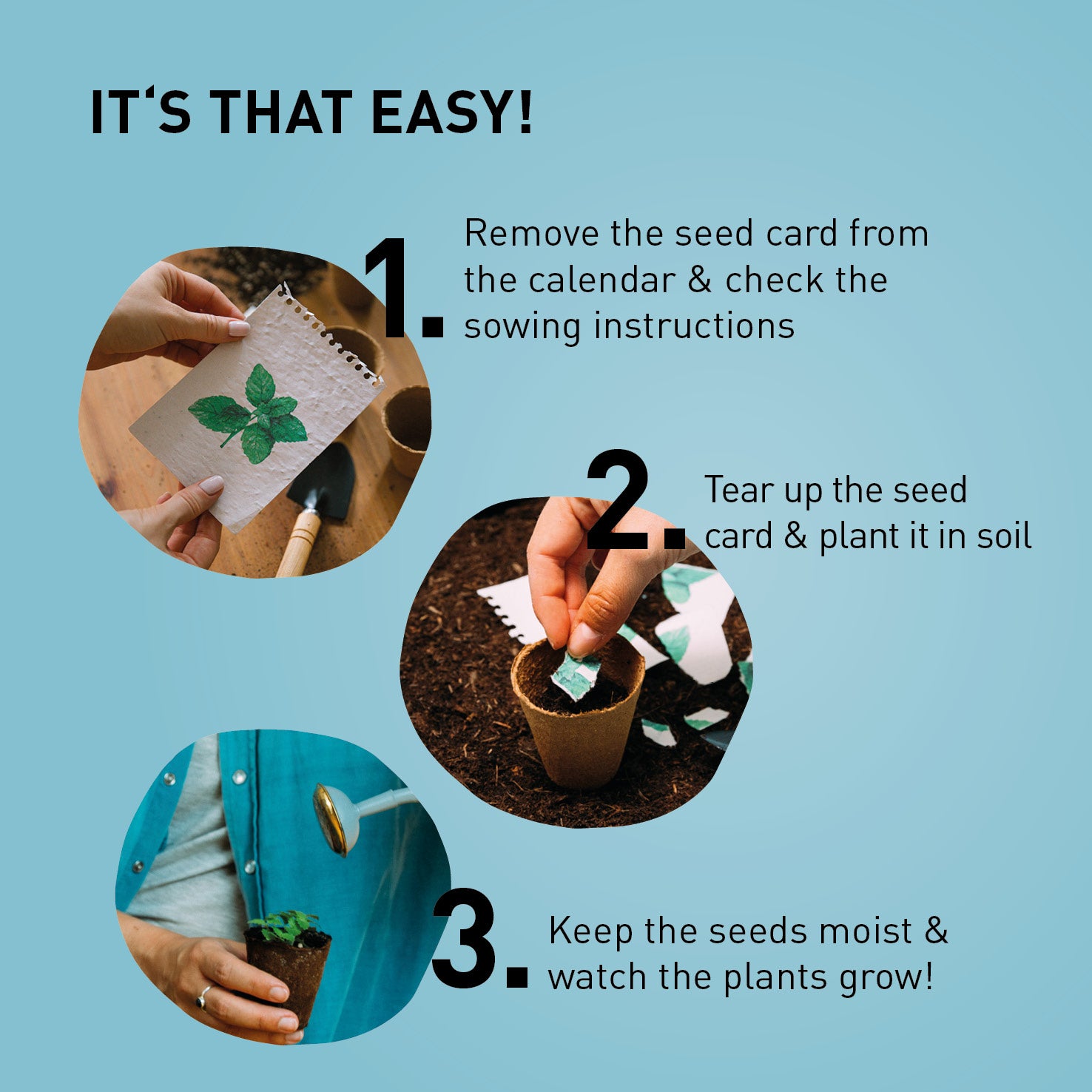 IT‘S THAT EASY!

1. Remove the seed card from the calendar & check the sowing instructions

2. Tear up the seed card & plant it in soil

3. Keep the seeds moist & watch the plants grow!