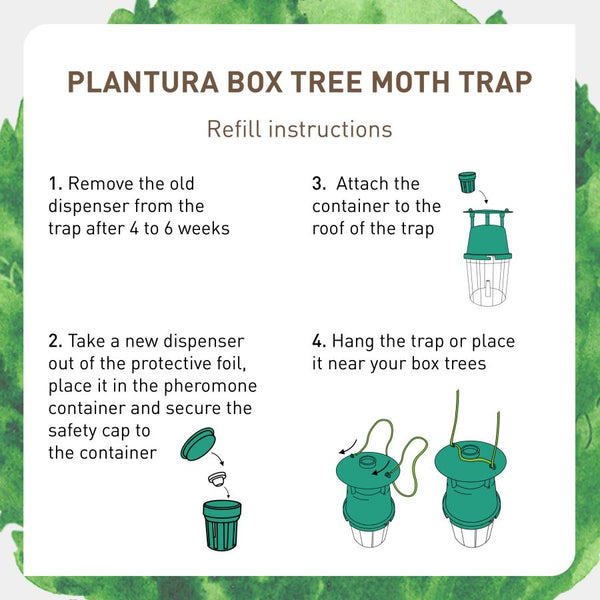 PLANTURA BOX TREE MOTH TRAP

Refill instructions

1. Remove the old dispenser from the trap after 4 to 6 weeks

2. Take a new dispenser out of the protective foil, place it in the pheromone container and secure the safety cap to the container

3. Attach the container to the roof of the trap

4. Hang the trap or place it near your box trees